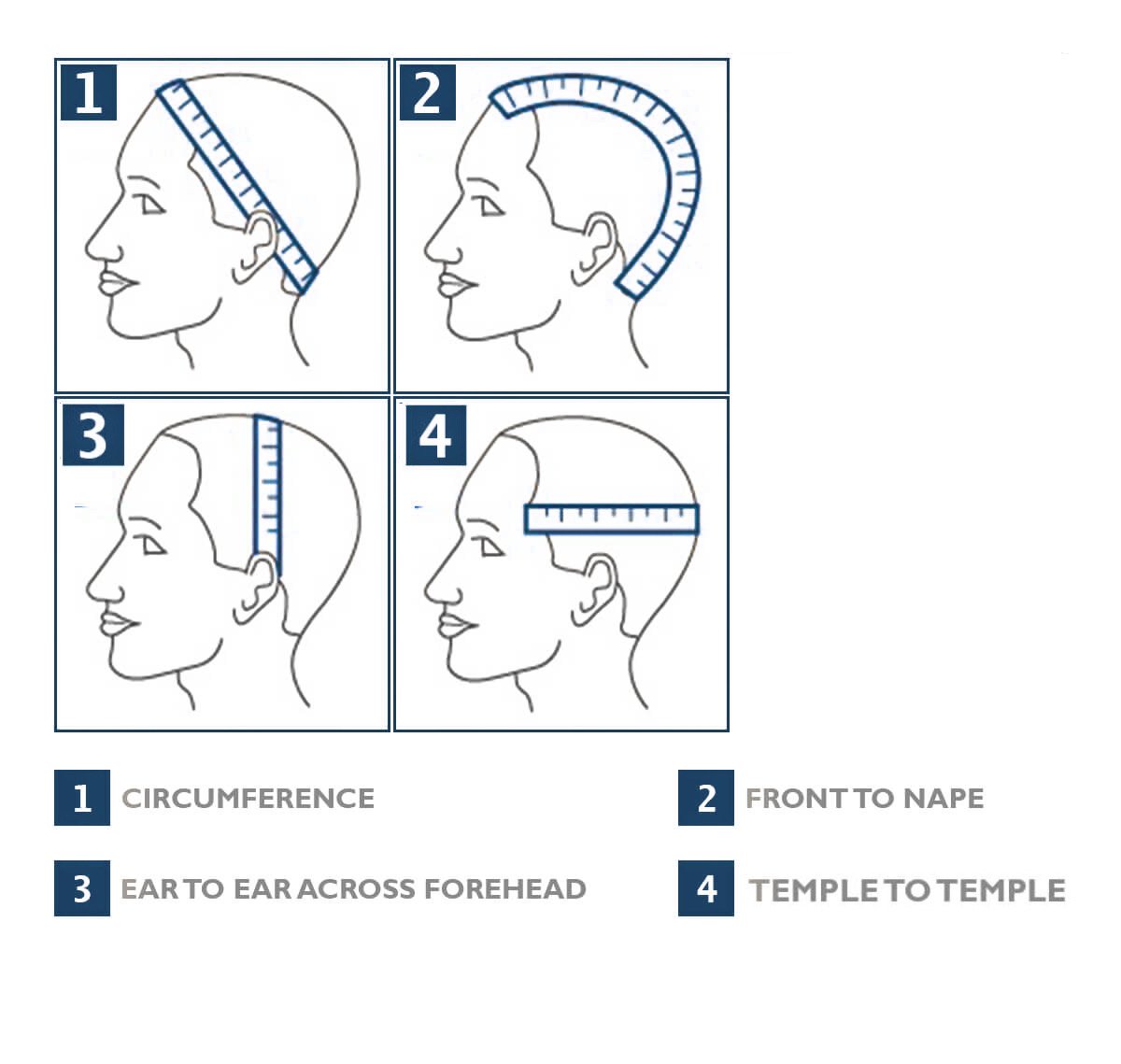 1

2

3

4

1 CIRCUMFERENCE

2 FRONT TO NAPE

3 EAR TO EAR ACROSS FOREHEAD

4 TEMPLE TO TEMPLE